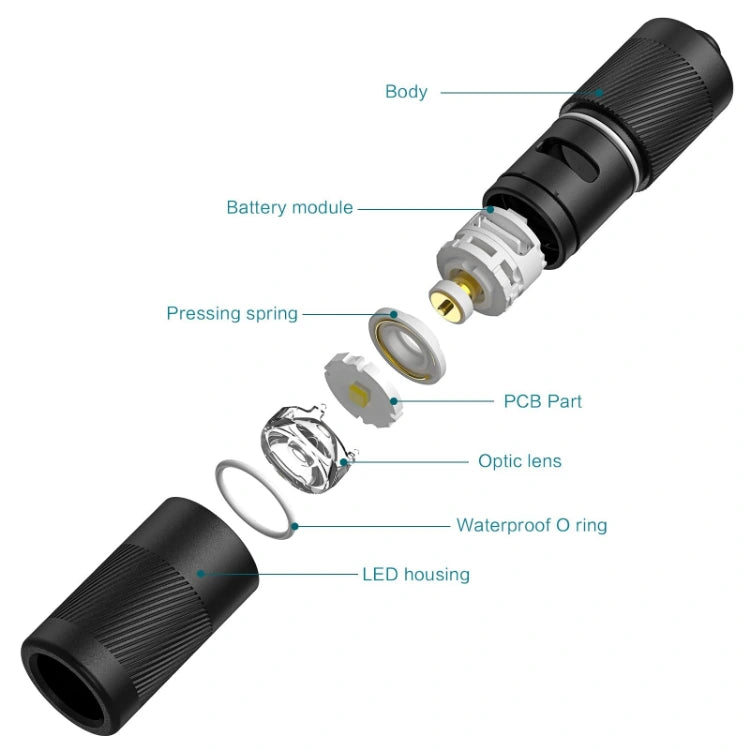 Body

Battery module

Pressing spring

PCB Part

Optic lens

Waterproof O ring

LED housing